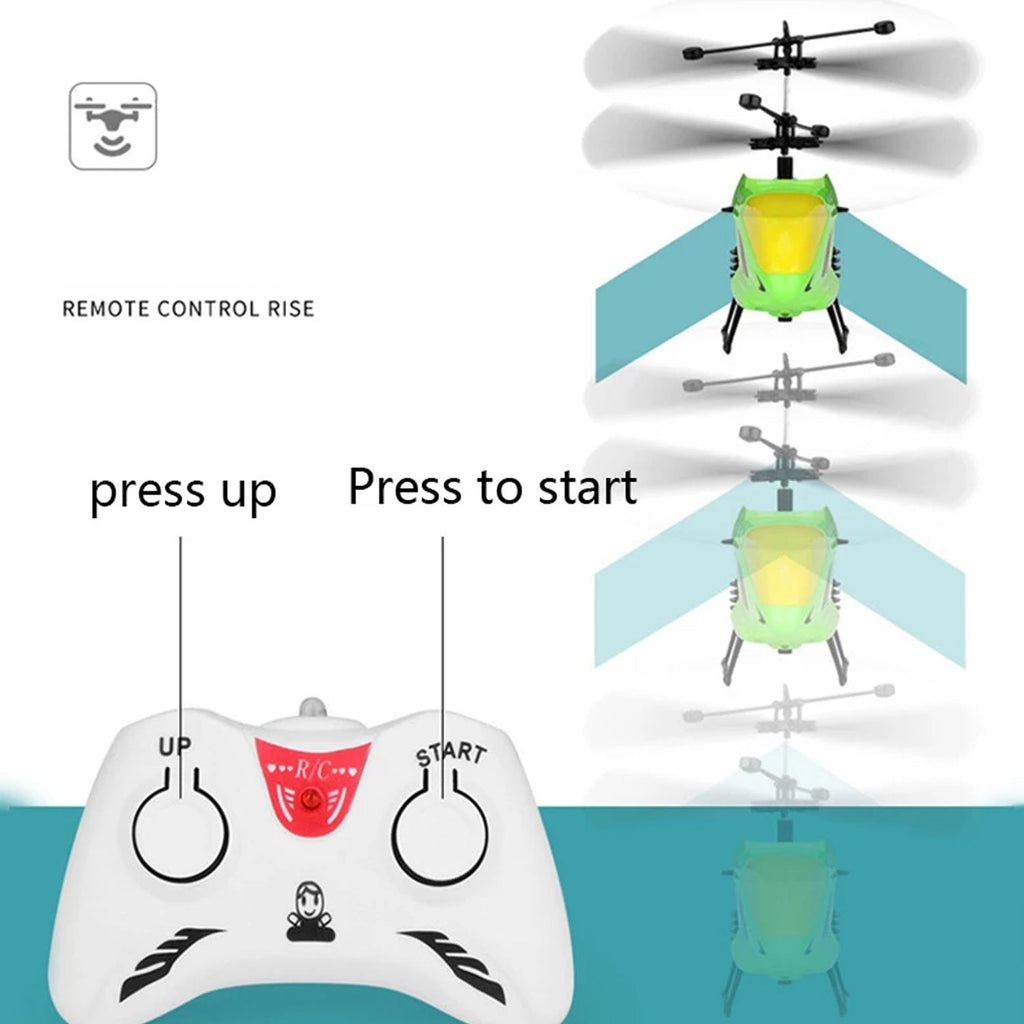 REMOTE CONTROL RISE

press up

Press to start

UP

R/C

START