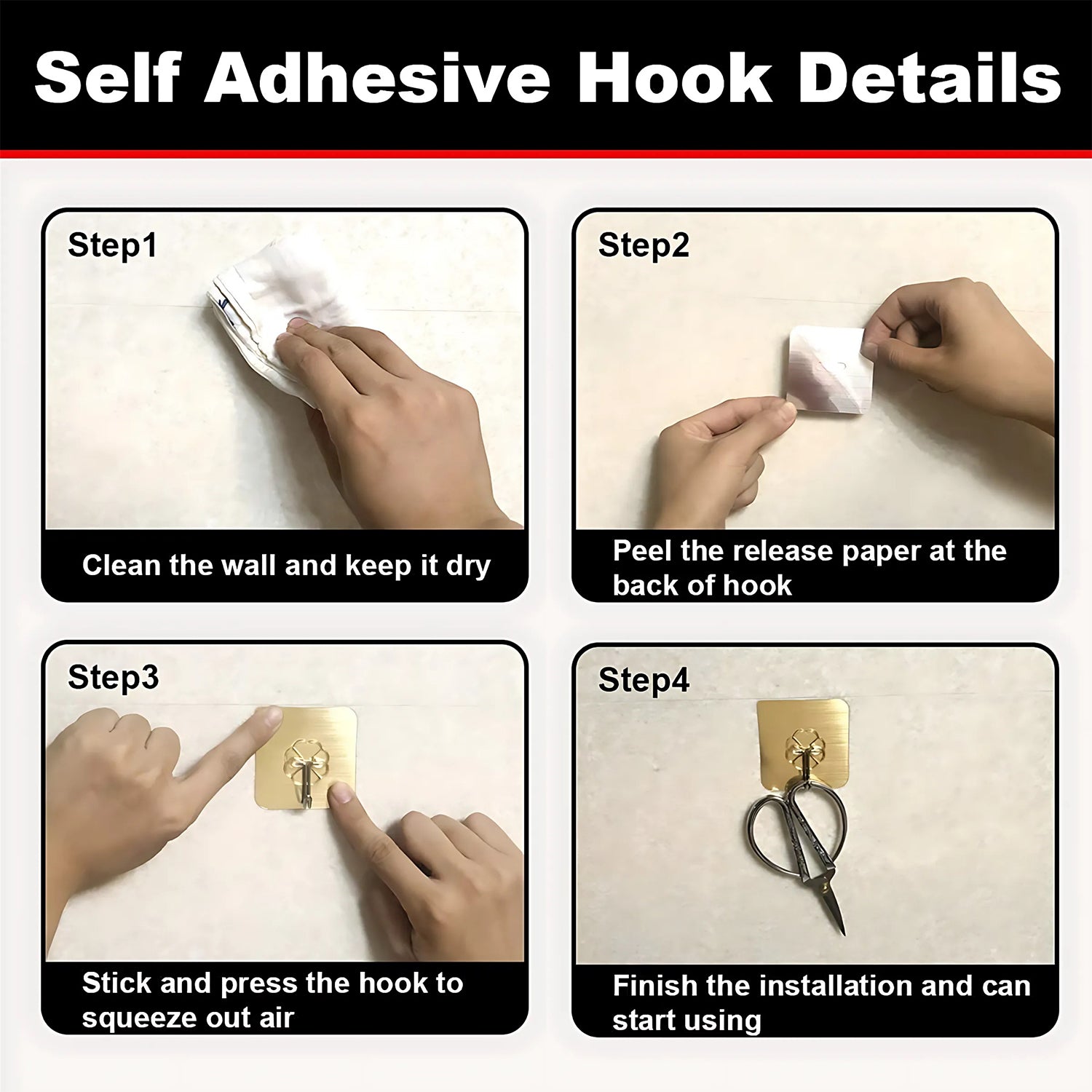 Self Adhesive Hook Details

Step1

Clean the wall and keep it dry

Step2

Peel the release paper at the back of hook

Step3

Stick and press the hook to squeeze out air

Step4

Finish the installation and can start using