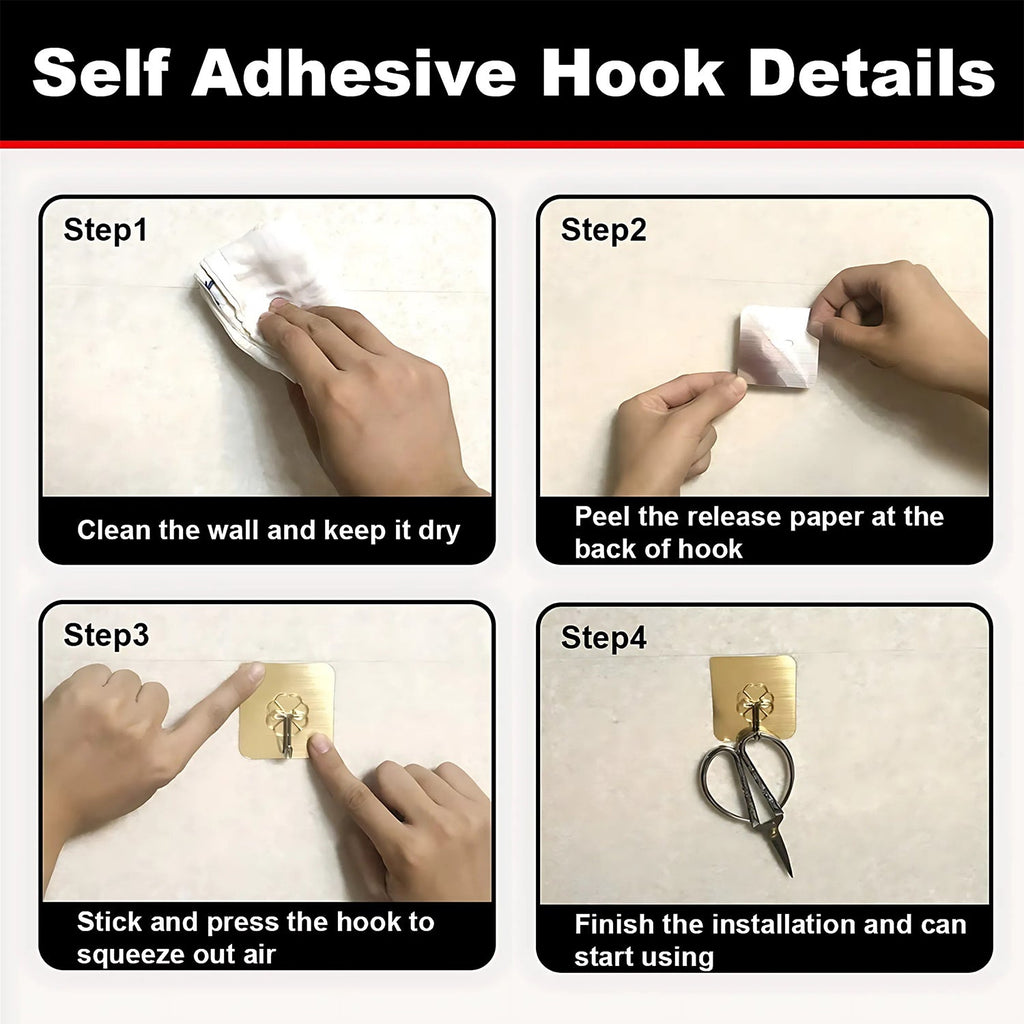 Self Adhesive Hook Details

Step1

Clean the wall and keep it dry

Step2

Peel the release paper at the back of hook

Step3

Stick and press the hook to squeeze out air

Step4

Finish the installation and can start using