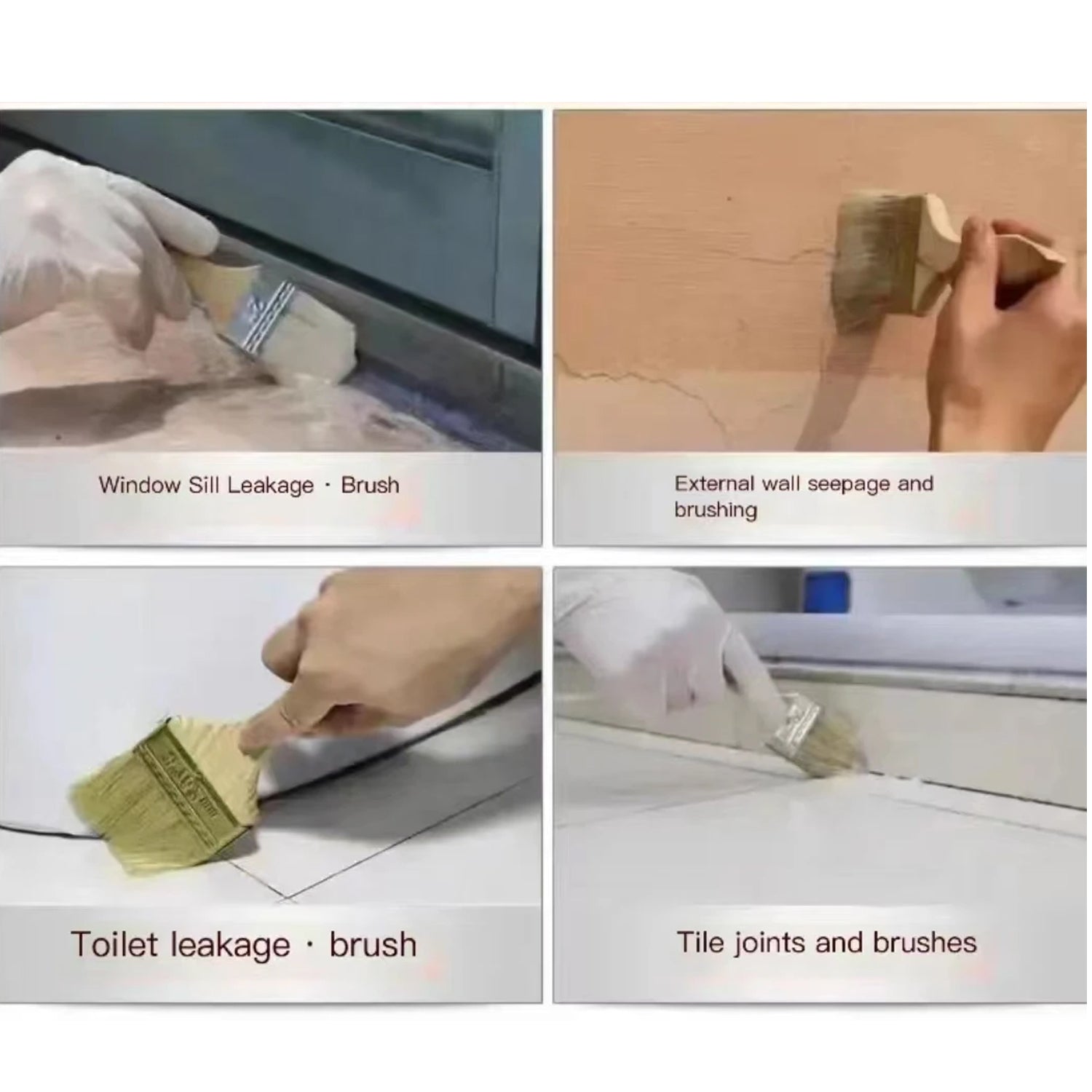 Window Sill Leakage · Brush

External wall seepage and brushing

Toilet leakage · brush

Tile joints and brushes