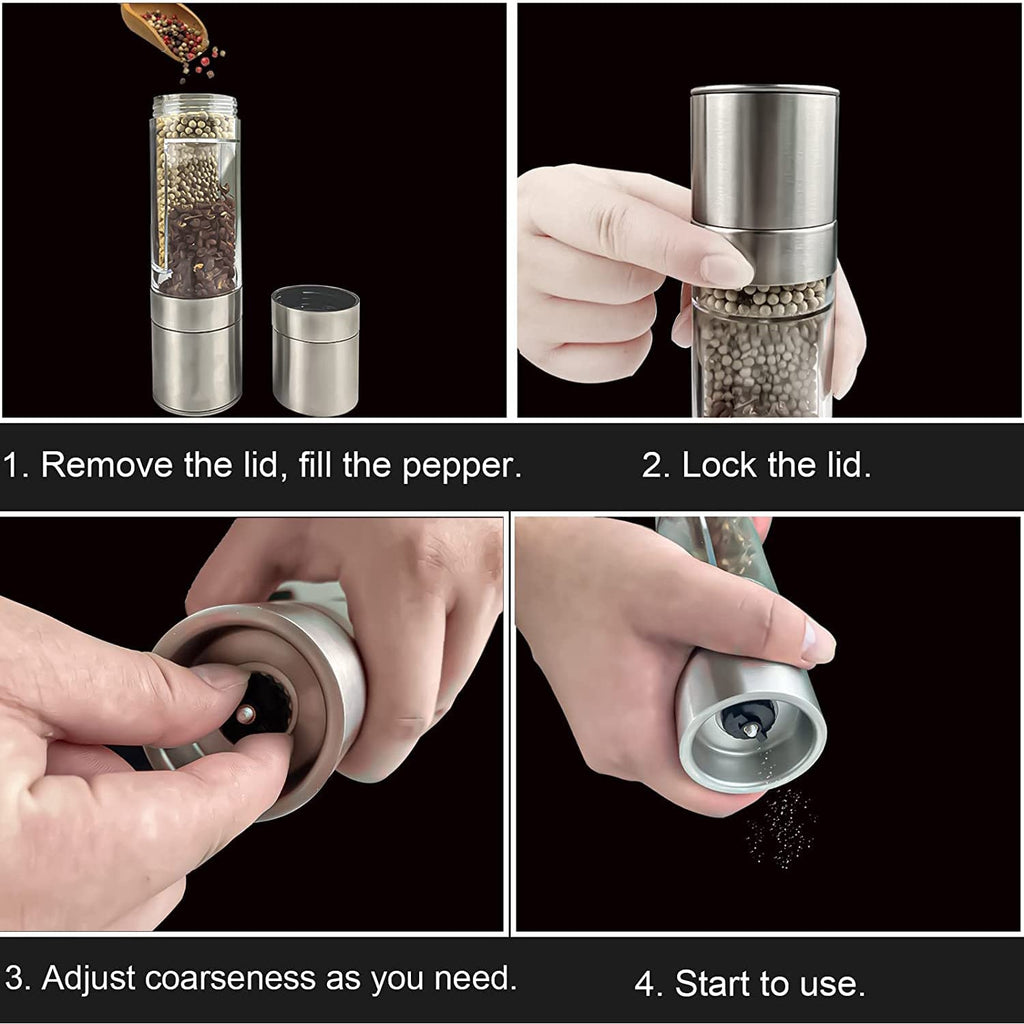 1. Remove the lid, fill the pepper.

2. Lock the lid.

3. Adjust coarseness as you need.

4. Start to use.