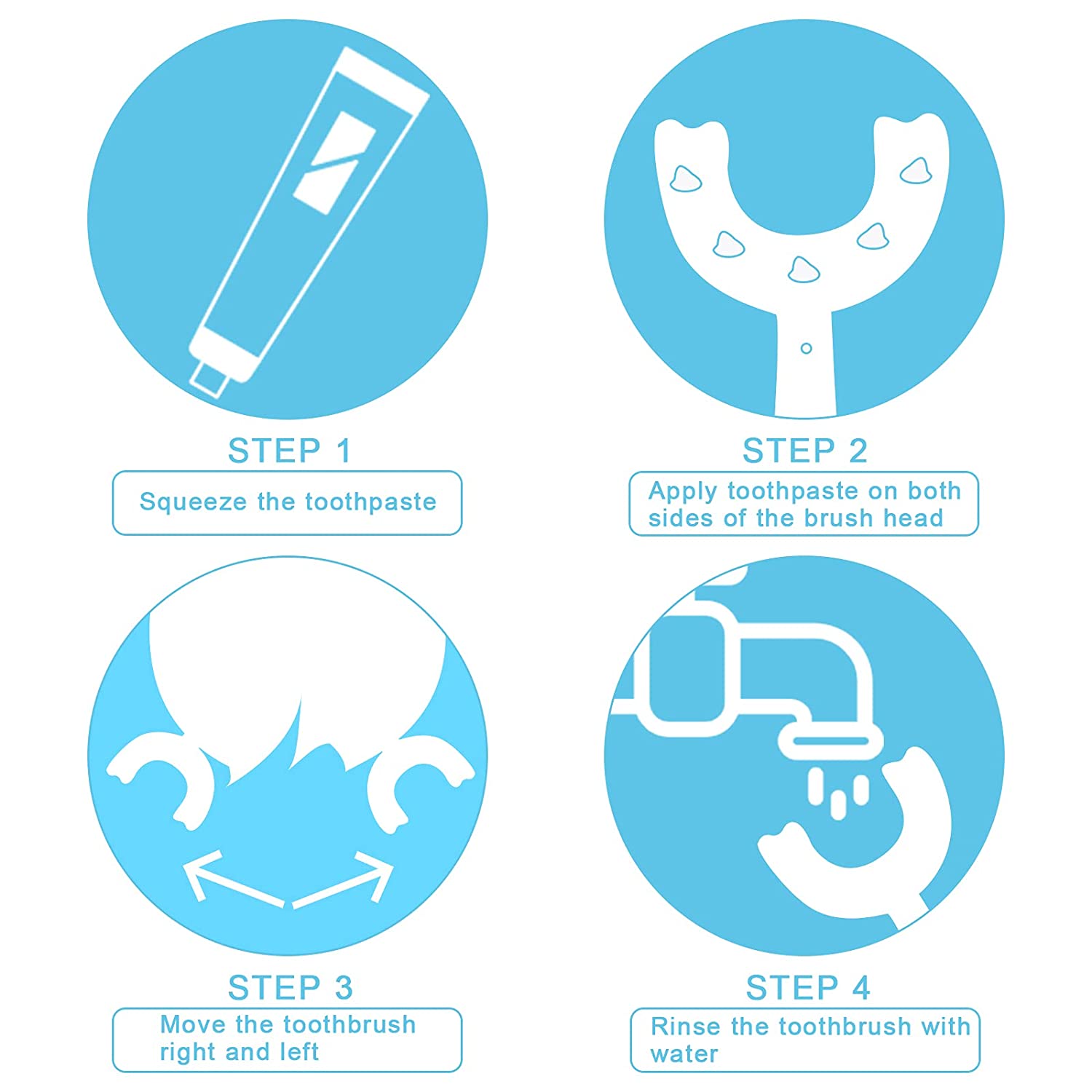 STEP 1
Squeeze the toothpaste

STEP 2
Apply toothpaste on both sides of the brush head

STEP 3
Move the toothbrush right and left

STEP 4
Rinse the toothbrush with water